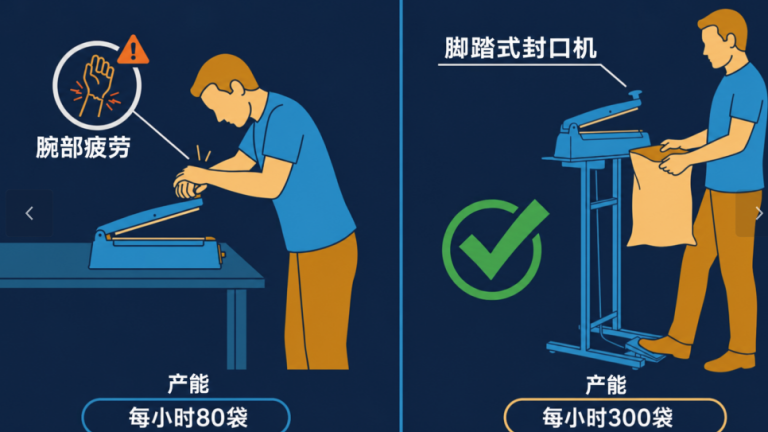 腕部疲劳

产能

每小时80袋

脚踏式封口机

产能

每小时300袋